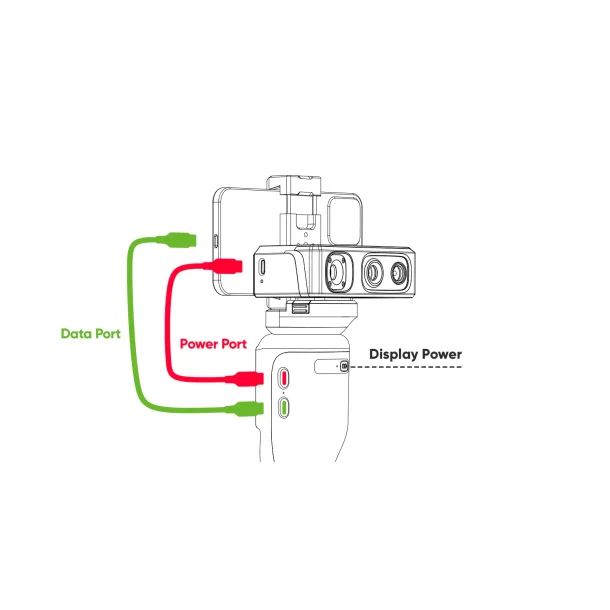 Data Port

Power Port

Display Power