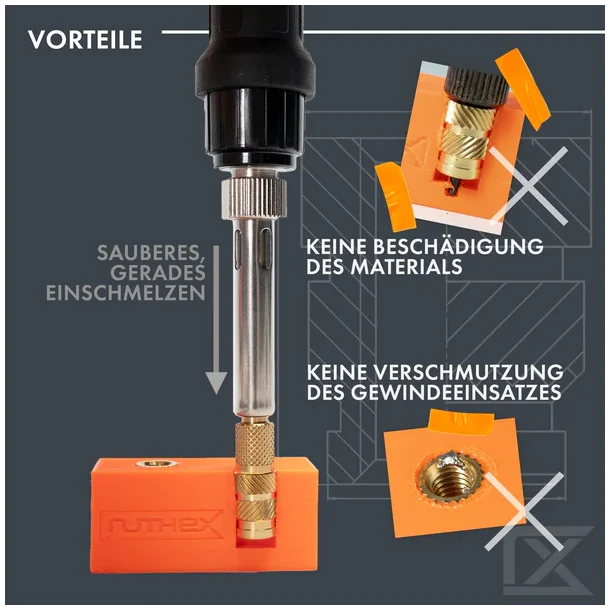 VORTEILE

SAUBERES, GERADES EINSCHMELZEN

KEINE BESCHÄDIGUNG DES MATERIALS

KEINE VERSCHMUTZUNG DES GEWINDEEINSATZES

ruthex