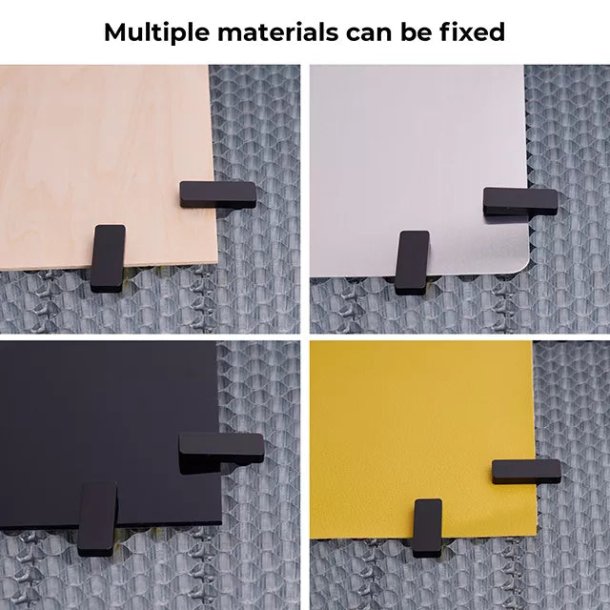 Multiple materials can be fixed